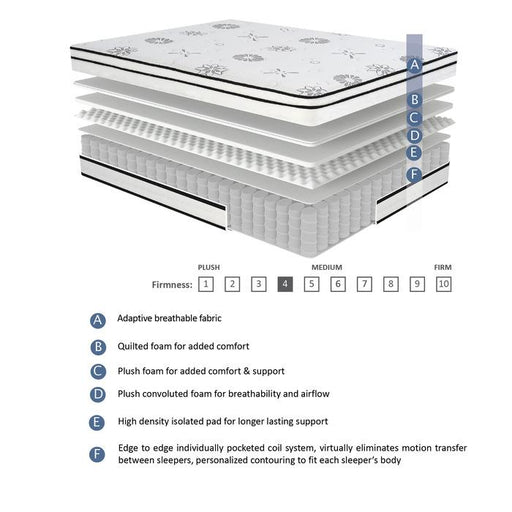 A
B
C
D
E
F

PLUSH MEDIUM FIRM

Firmness: 1 2 3 4 5 6 7 8 9 10

A Adaptive breathable fabric

B Quilted foam for added comfort

C Plush foam for added comfort & support

D Plush convoluted foam for breathability and airflow

E High density isolated pad for longer lasting support

F Edge to edge individually pocketed coil system, virtually eliminates motion transfer between sleepers, personalized contouring to fit each sleeper's body